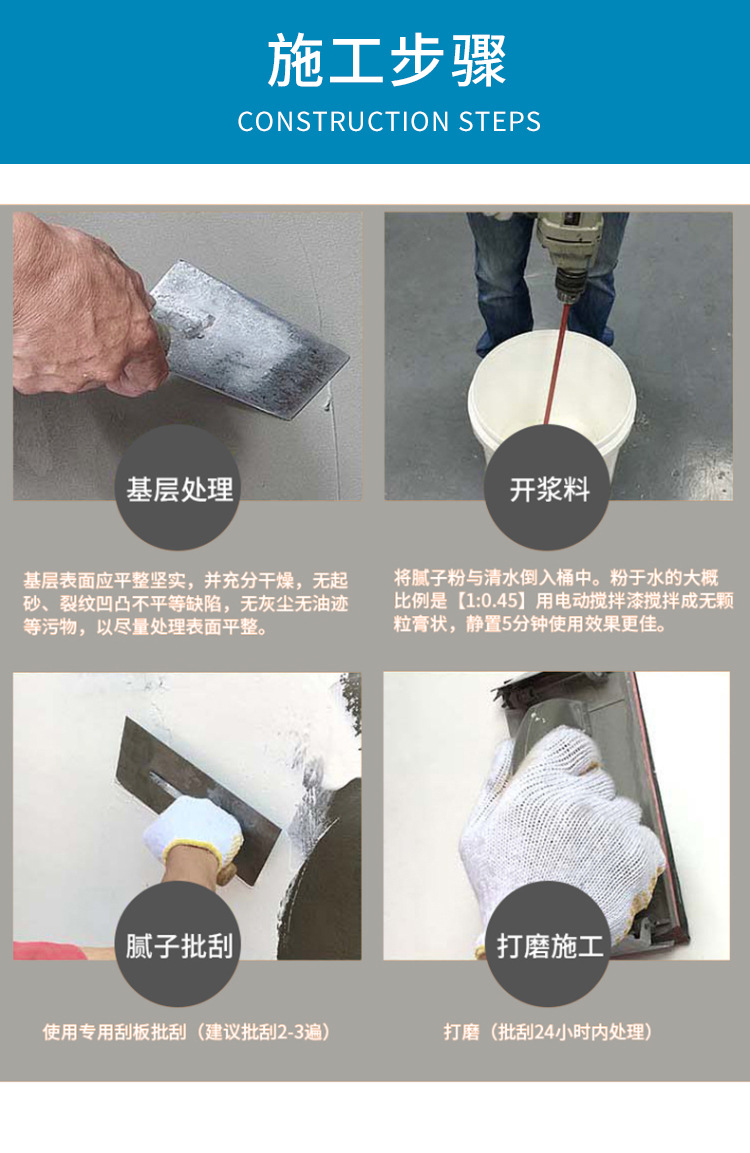 施工步骤
CONSTRUCTION STEPS

基层处理

基层表面应平整坚实，并充分干燥，无起砂、裂纹凹凸不平等缺陷，无灰尘无油迹等污物，以尽量处理表面平整。

开浆料

将腻子粉与清水倒入桶中。粉于水的大概比例是【1:0.45】用电动搅拌漆搅拌成无颗粒膏状，静置5分钟使用效果更佳。

腻子批刮

使用专用刮板批刮（建议批刮2-3遍）

打磨施工

打磨（批刮24小时内处理）