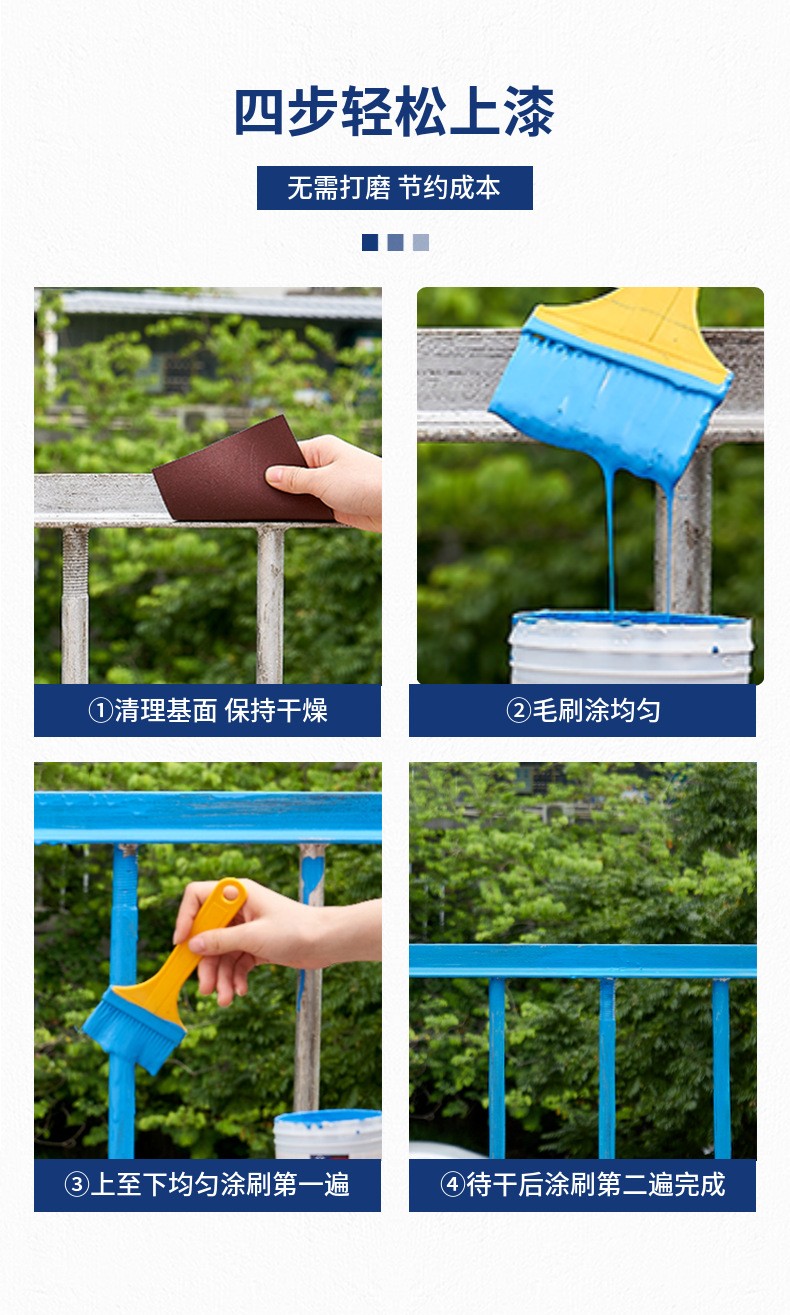 四步轻松上漆

无需打磨 节约成本

①清理基面 保持干燥

②毛刷涂均匀

③上至下均匀涂刷第一遍

④待干后涂刷第二遍完成